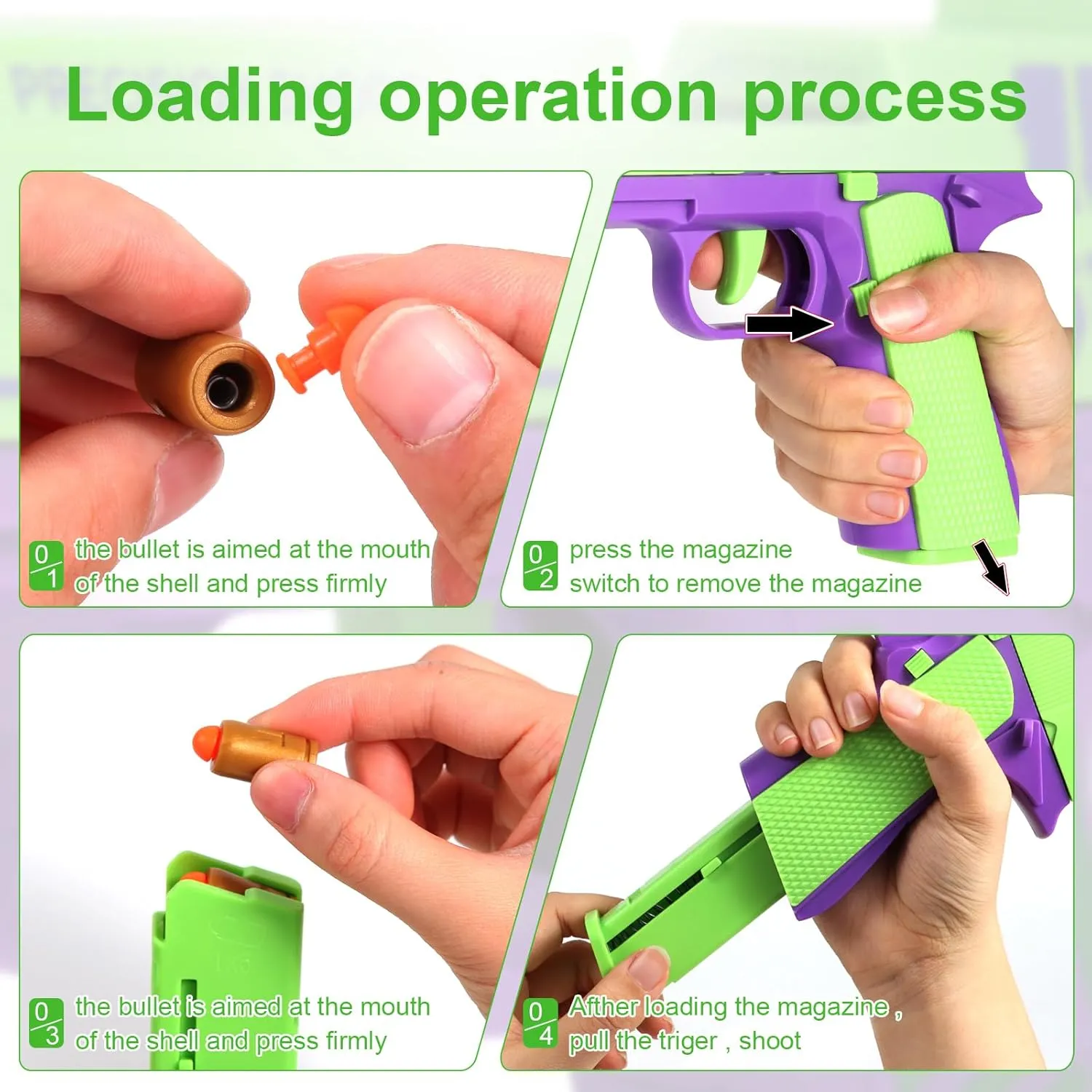 Loading operation process

01 the bullet is aimed at the mouth of the shell and press firmly

02 press the magazine switch to remove the magazine

03 the bullet is aimed at the mouth of the shell and press firmly

04 Afther loading the magazine , pull the triger , shoot